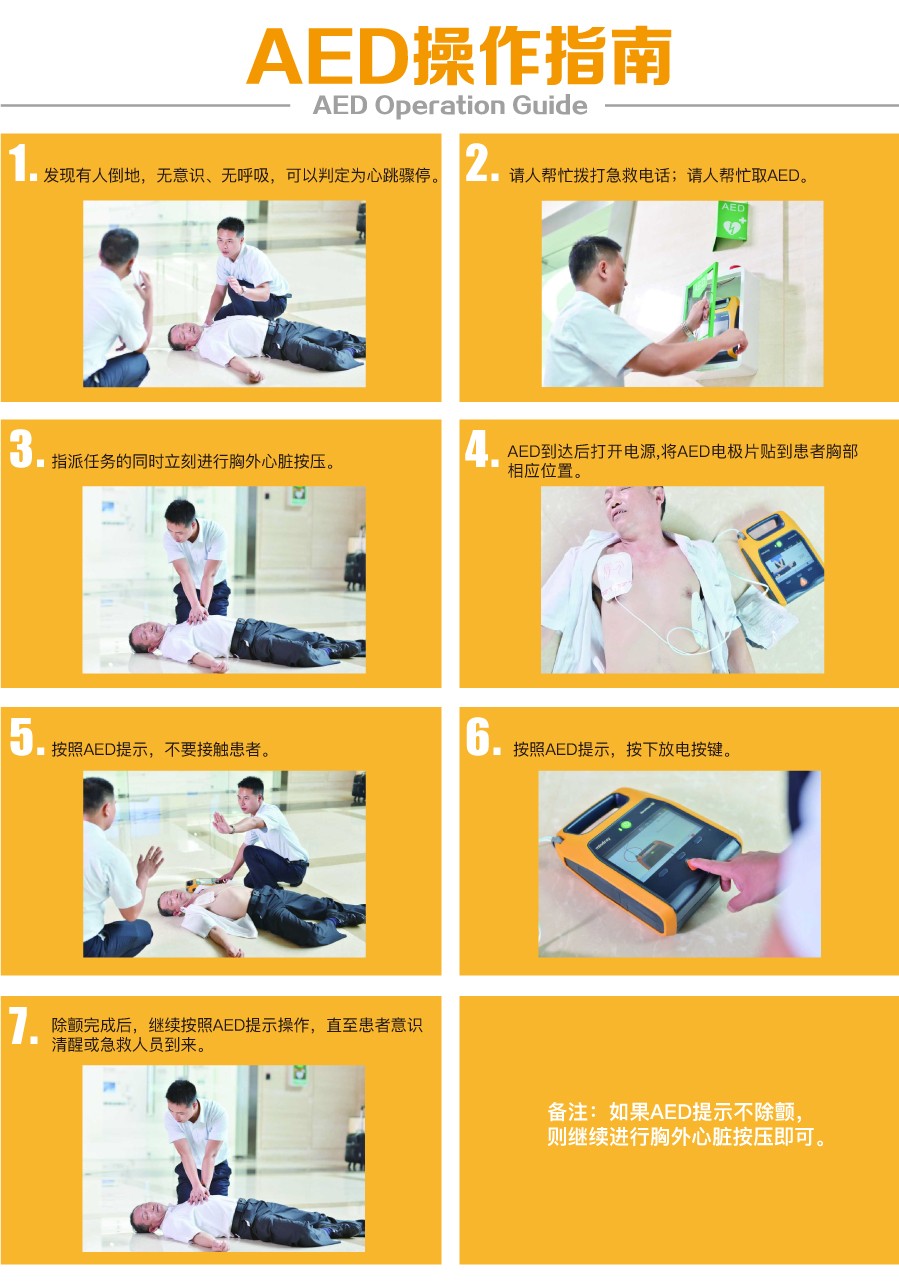 AED操作指南

AED Operation Guide

1. 发现有人倒地，无意识、无呼吸，可以判定为心跳骤停。

2. 请人帮忙拨打急救电话；请人帮忙取AED。

AED

3. 指派任务的同时立刻进行胸外心脏按压。

4. AED到达后打开电源,将AED电极片贴到患者胸部相应位置。

5. 按照AED提示，不要接触患者。

6. 按照AED提示，按下放电按键。

7. 除颤完成后，继续按照AED提示操作，直至患者意识清醒或急救人员到来。

备注：如果AED提示不除颤，则继续进行胸外心脏按压即可。